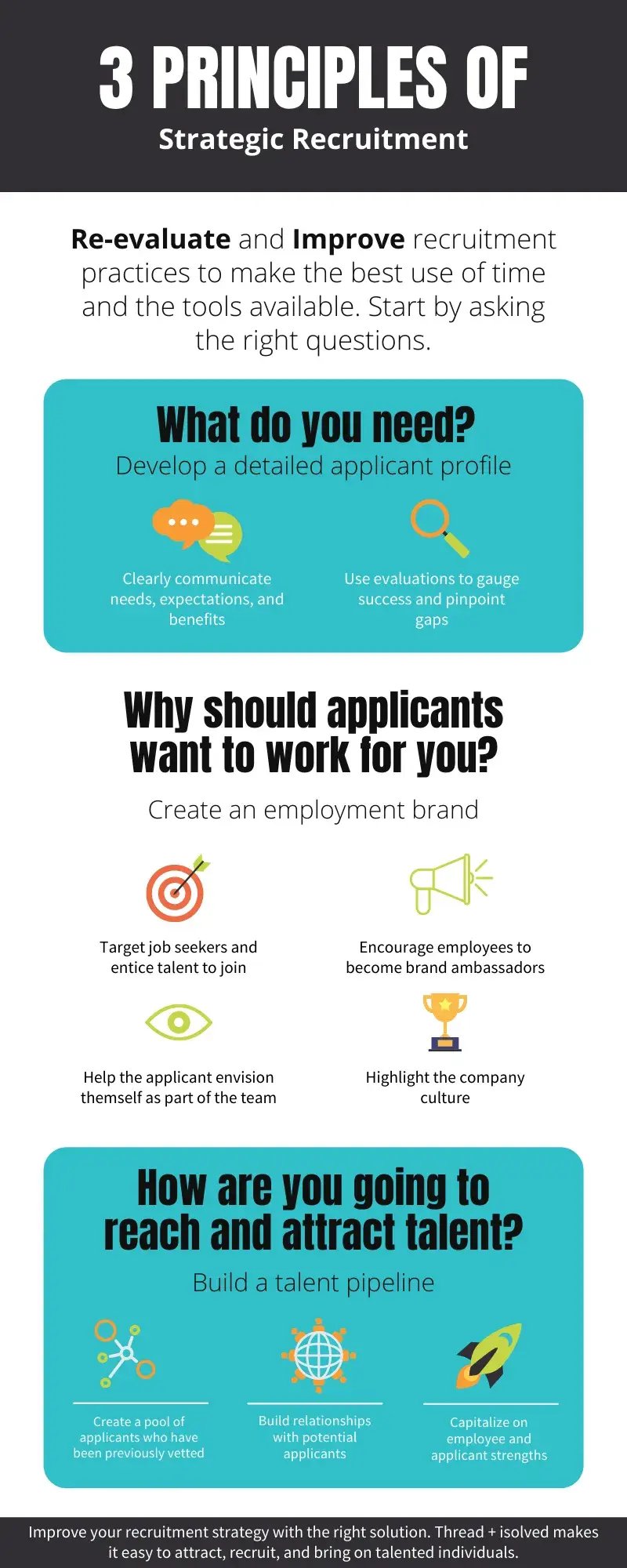 3 PRINCIPLES OF
Strategic Recruitment

Re-evaluate and Improve recruitment practices to make the best use of time and the tools available. Start by asking the right questions.

What do you need?
Develop a detailed applicant profile

Clearly communicate needs, expectations, and benefits

Use evaluations to gauge success and pinpoint gaps

Why should applicants want to work for you?
Create an employment brand

Target job seekers and entice talent to join

Encourage employees to become brand ambassadors

Help the applicant envision themself as part of the team

Highlight the company culture

How are you going to reach and attract talent?
Build a talent pipeline

Create a pool of applicants who have been previously vetted

Build relationships with potential applicants

Capitalize on employee and applicant strengths

Improve your recruitment strategy with the right solution. Thread + isolved makes it easy to attract, recruit, and bring on talented individuals.