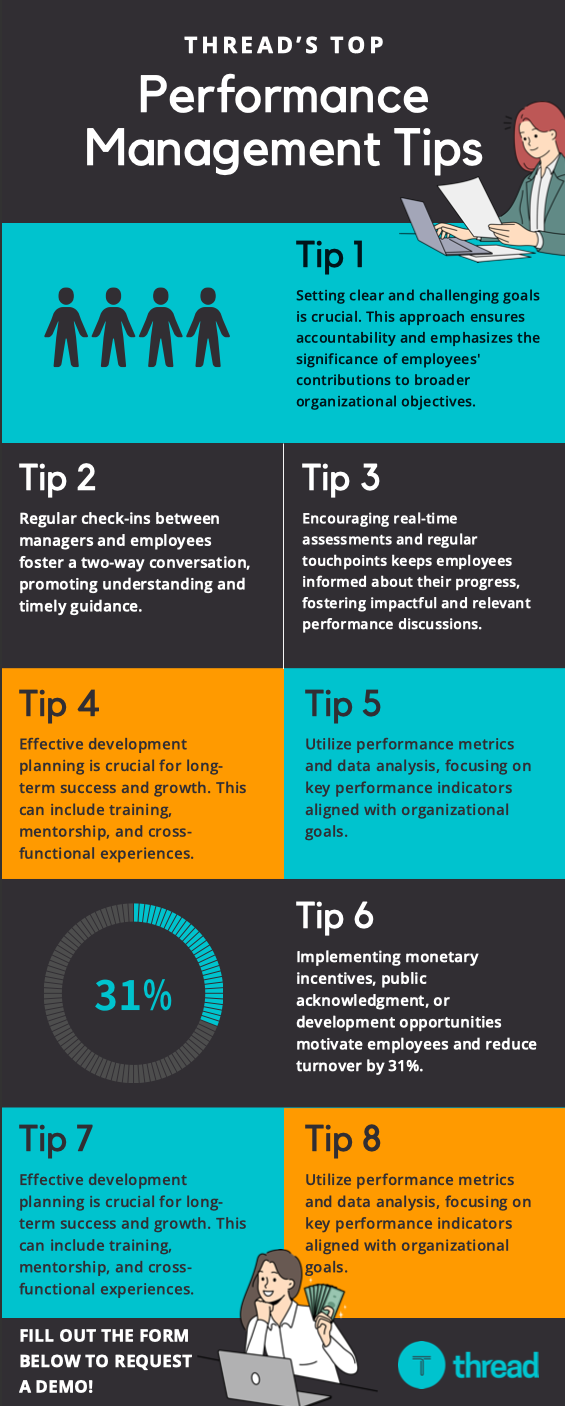 THREAD'S TOP

Performance Management Tips

Tip 1

Setting clear and challenging goals is crucial. This approach ensures accountability and emphasizes the significance of employees' contributions to broader organizational objectives.

Tip 2

Regular check-ins between managers and employees foster a two-way conversation, promoting understanding and timely guidance.

Tip 3

Encouraging real-time assessments and regular touchpoints keeps employees informed about their progress, fostering impactful and relevant performance discussions.

Tip 4

Effective development planning is crucial for long-term success and growth. This can include training, mentorship, and cross-functional experiences.

Tip 5

Utilize performance metrics and data analysis, focusing on key performance indicators aligned with organizational goals.

31%

Tip 6

Implementing monetary incentives, public acknowledgment, or development opportunities motivate employees and reduce turnover by 31%.

Tip 7

Effective development planning is crucial for long-term success and growth. This can include training, mentorship, and cross-functional experiences.

Tip 8

Utilize performance metrics and data analysis, focusing on key performance indicators aligned with organizational goals.

FILL OUT THE FORM BELOW TO REQUEST A DEMO!

T thread